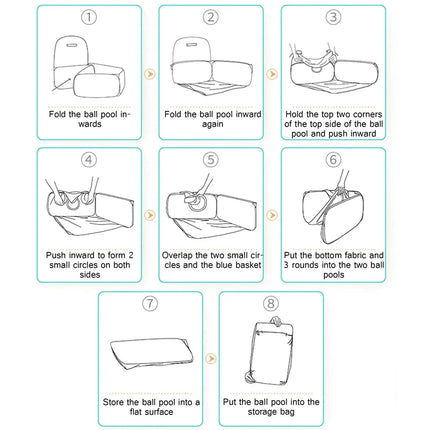 ①

Fold the ball pool inwards

②

Fold the ball pool inward again

③

Hold the top two corners of the top side of the ball pool and push inward

④

Push inward to form 2 small circles on both sides

⑤

Overlap the two small circles and the blue basket

⑥

Put the bottom fabric and 3 rounds into the two ball pools

⑦

Store the ball pool into a flat surface

⑧

Put the ball pool into the storage bag