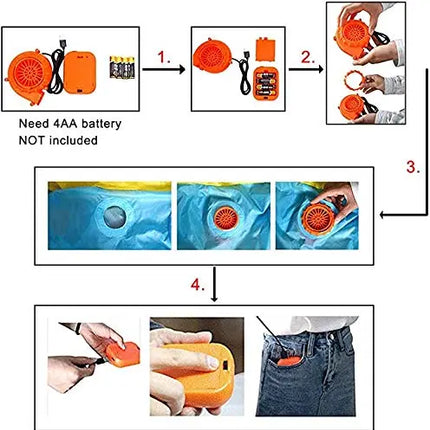 1.

2.

Need 4AA battery
NOT included

3.

4.